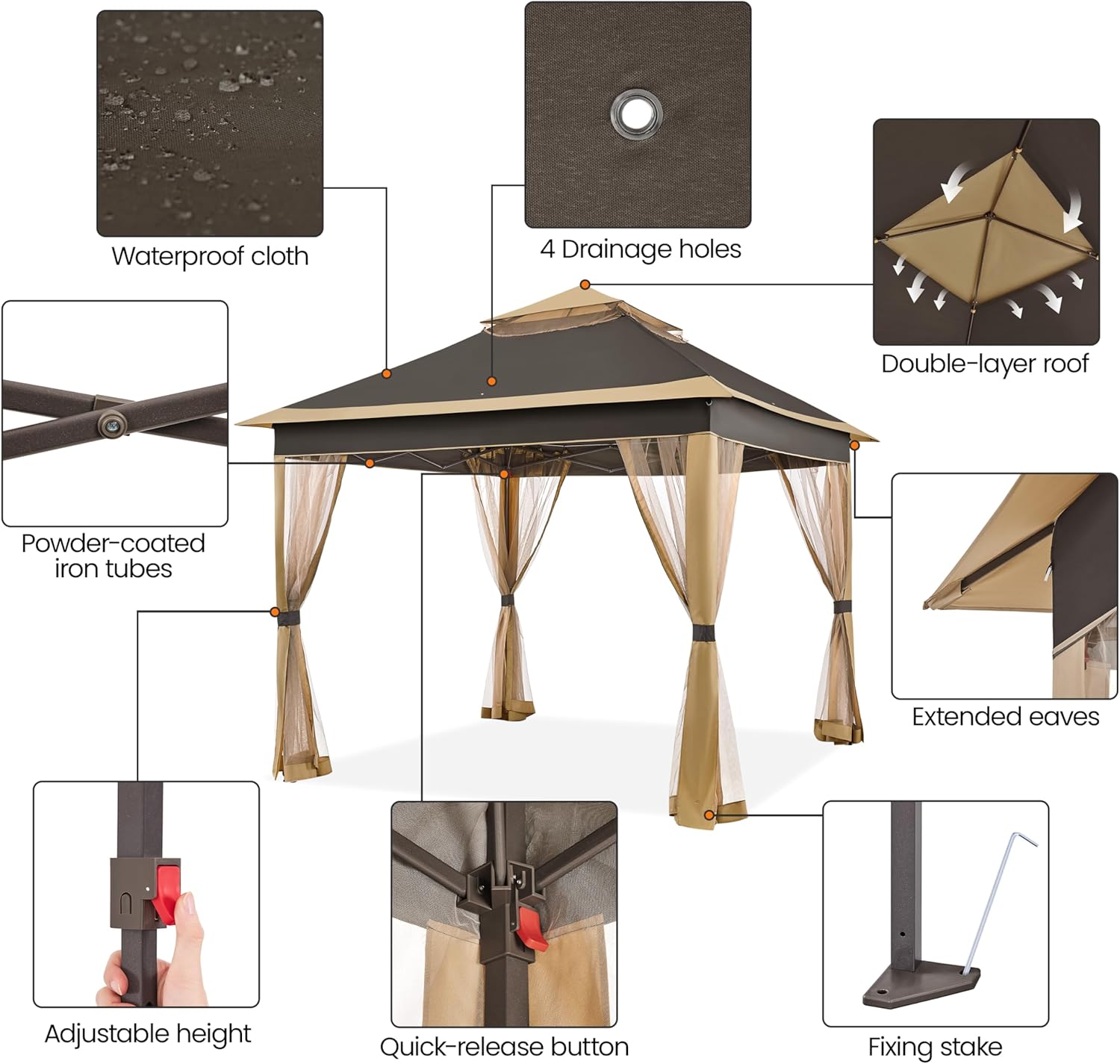 Waterproof cloth

4 Drainage holes

Double-layer roof

Powder-coated iron tubes

Extended eaves

Adjustable height

Quick-release button

Fixing stake